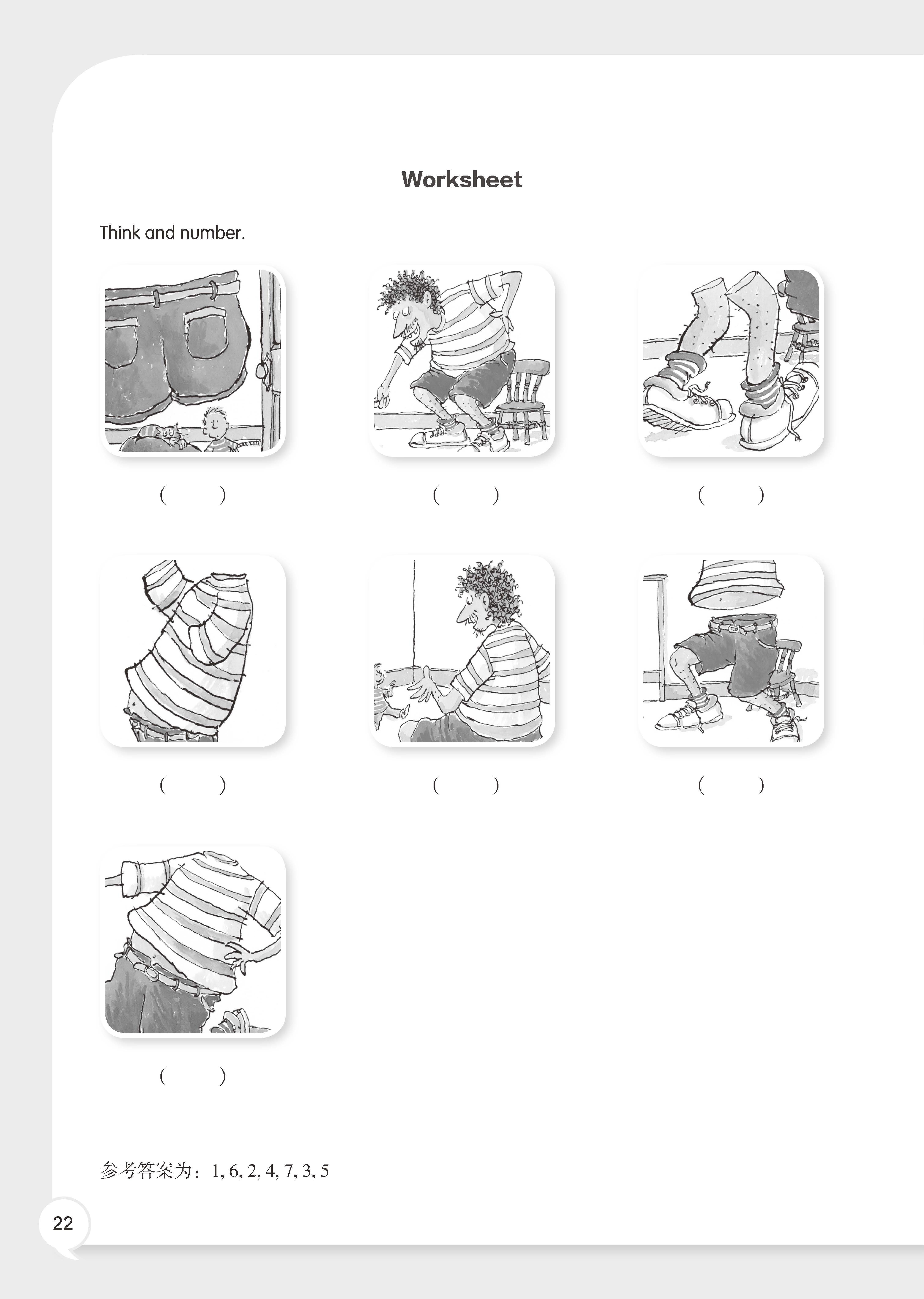 Worksheet

Think and number.

(　　)

(　　)

(　　)

(　　)

(　　)

(　　)

(　　)

参考答案为：1, 6, 2, 4, 7, 3, 5

22