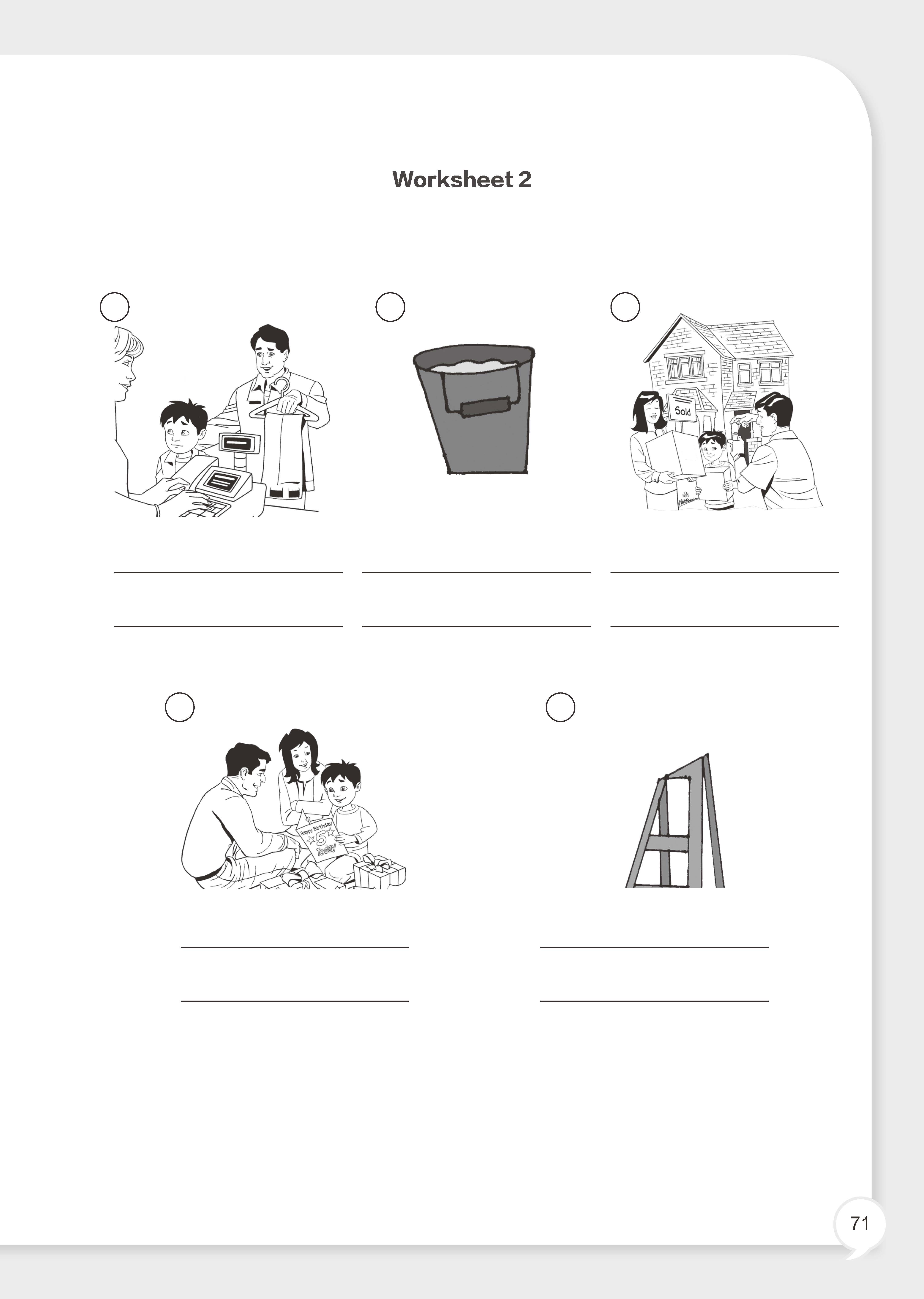 Worksheet 2

Sold

Happy Birthday
5
Today

71